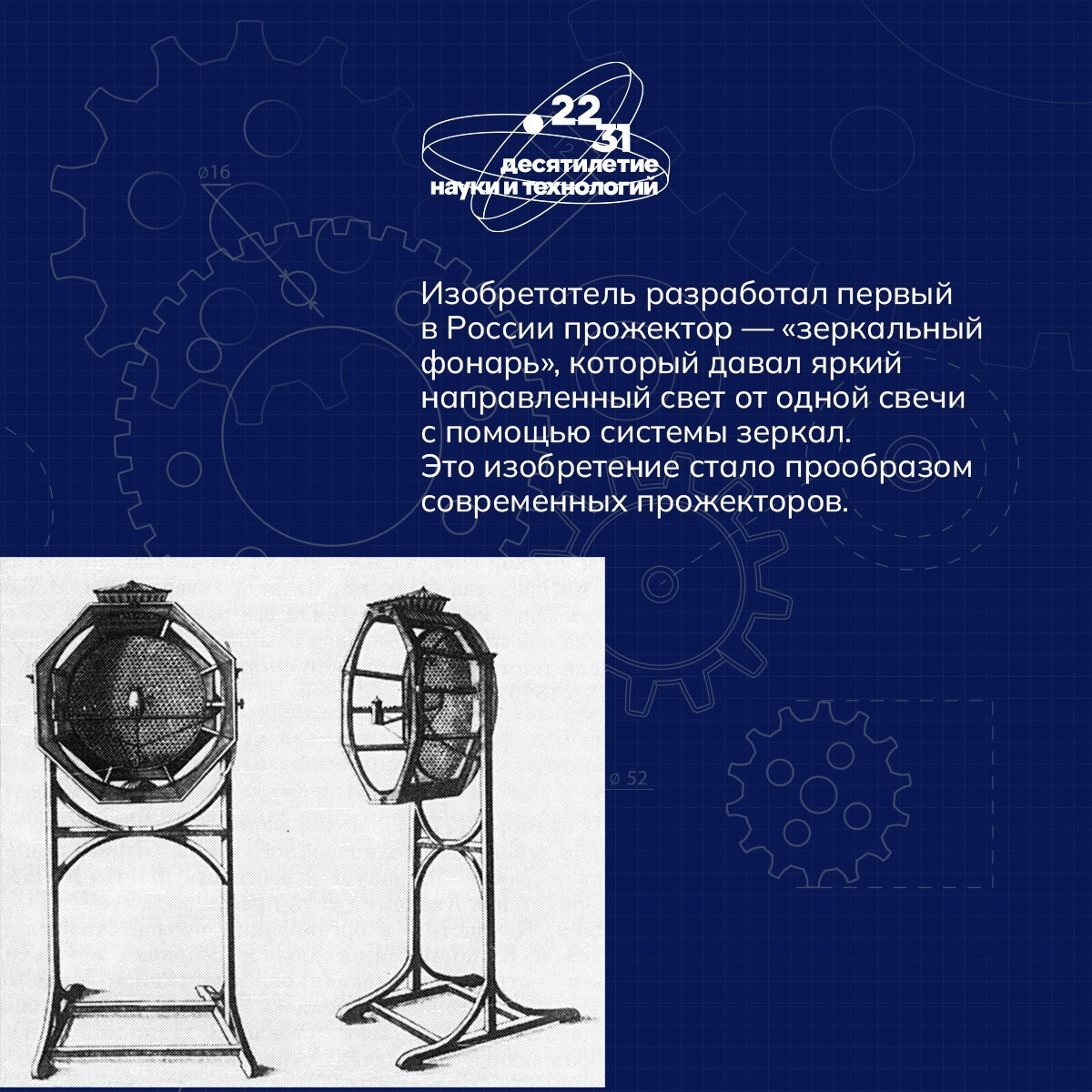 22
31
десятилетие
науки и технологий

ø16

Изобретатель разработал первый в России прожектор — «зеркальный фонарь», который давал яркий направленный свет от одной свечи с помощью системы зеркал.
Это изобретение стало прообразом современных прожекторов.

ø 52